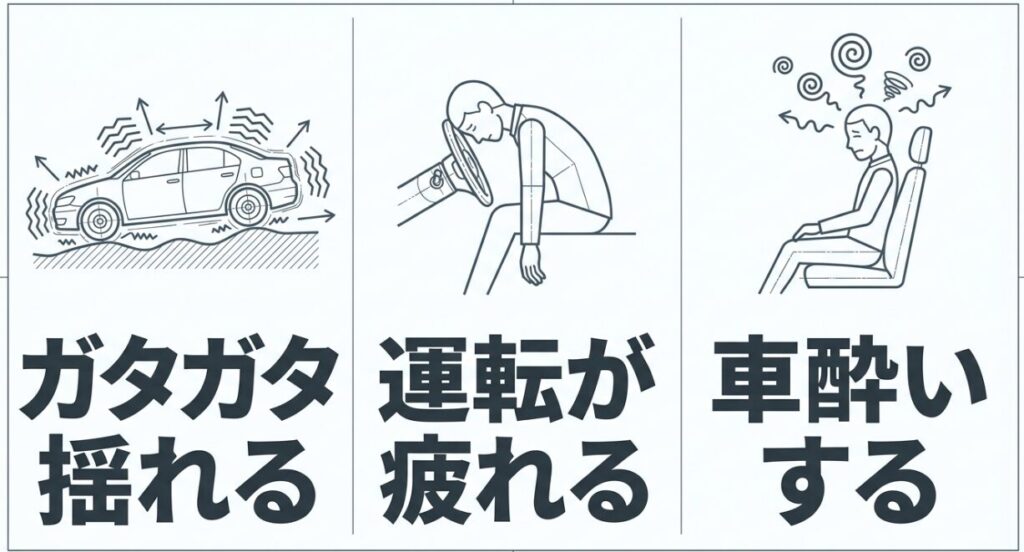 ガタガタ揺れる

運転が疲れる

車酔いする